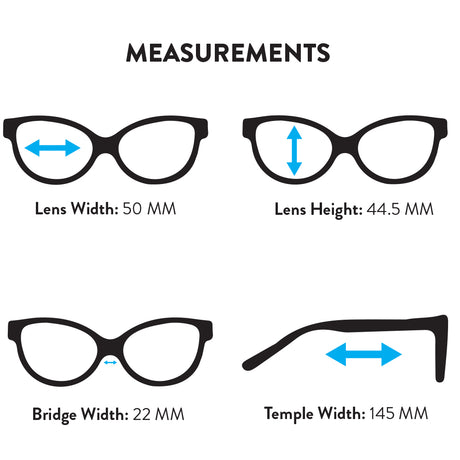 MEASUREMENTS

Lens Width: 50 MM

Lens Height: 44.5 MM

Bridge Width: 22 MM

Temple Width: 145 MM