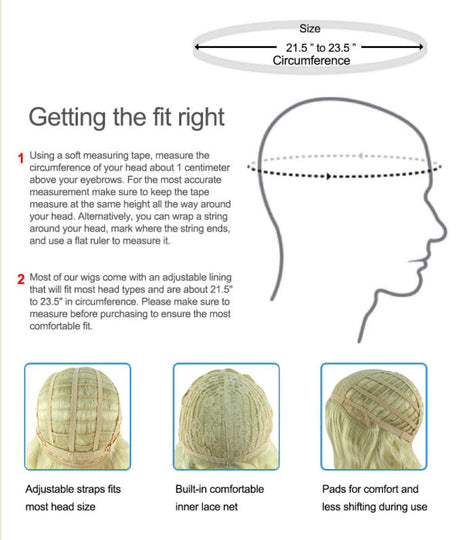 Size
21.5 " to 23.5 "
Circumference

Getting the fit right

1 Using a soft measuring tape, measure the circumference of your head about 1 centimeter above your eyebrows. For the most accurate measurement make sure to keep the tape measure at the same height all the way around your head. Alternatively, you can wrap a string around your head, mark where the string ends, and use a flat ruler to measure it.

2 Most of our wigs come with an adjustable lining that will fit most head types and are about 21.5" to 23.5" in circumference. Please make sure to measure before purchasing to ensure the most comfortable fit.

Adjustable straps fits most head size

Built-in comfortable inner lace net

Pads for comfort and less shifting during use