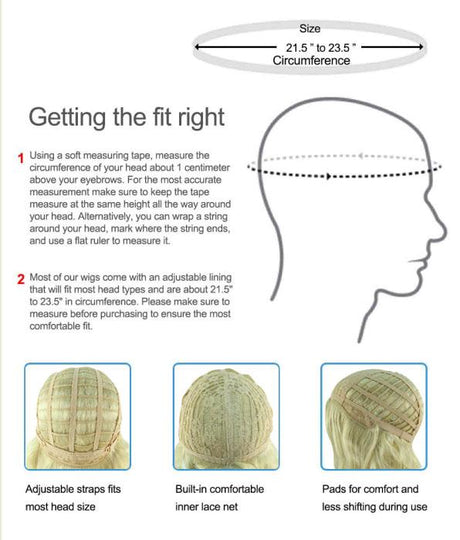 Size
21.5 " to 23.5 "
Circumference

Getting the fit right

1 Using a soft measuring tape, measure the circumference of your head about 1 centimeter above your eyebrows. For the most accurate measurement make sure to keep the tape measure at the same height all the way around your head. Alternatively, you can wrap a string around your head, mark where the string ends, and use a flat ruler to measure it.

2 Most of our wigs come with an adjustable lining that will fit most head types and are about 21.5" to 23.5" in circumference. Please make sure to measure before purchasing to ensure the most comfortable fit.

Adjustable straps fits most head size

Built-in comfortable inner lace net

Pads for comfort and less shifting during use